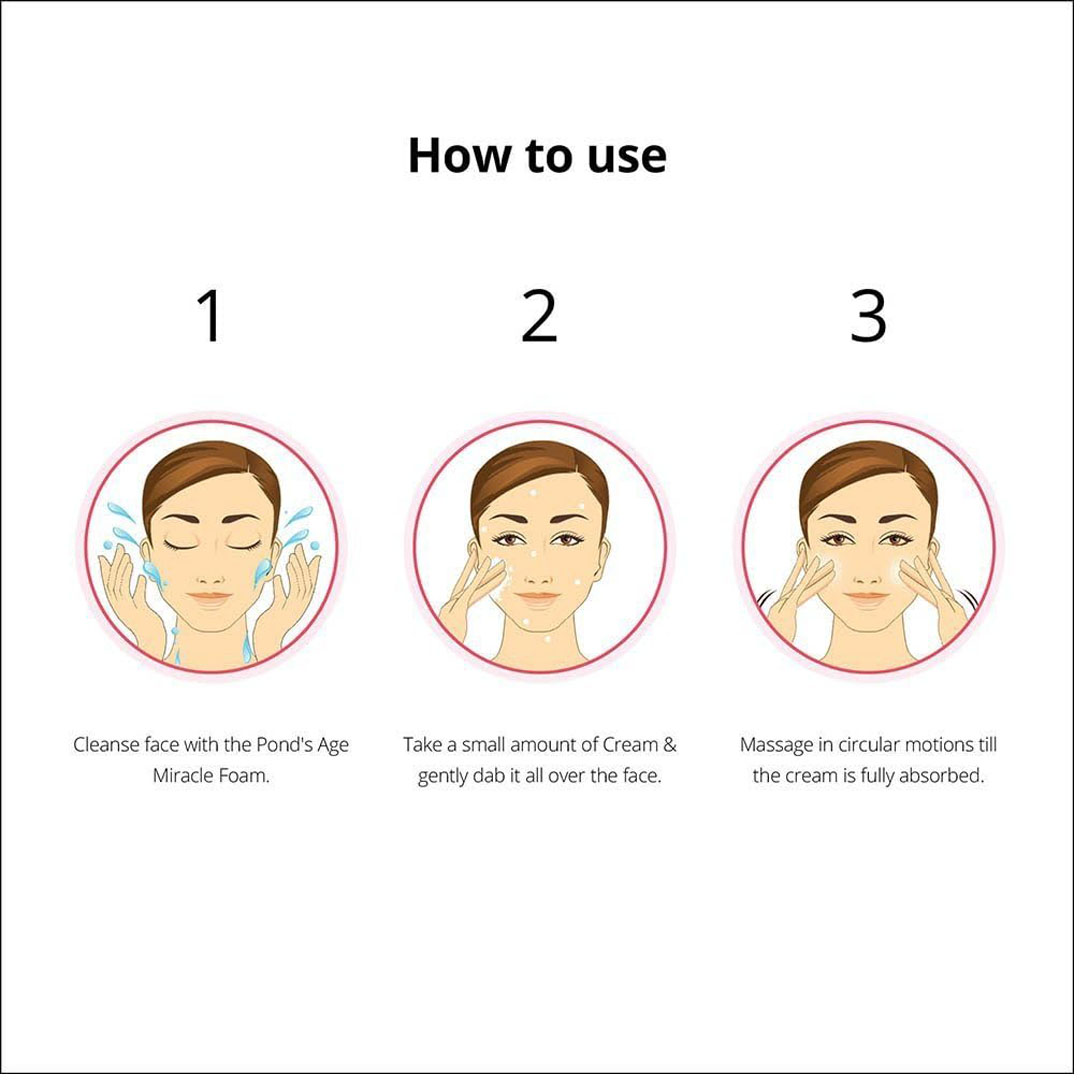 How to use

1

Cleanse face with the Pond's Age Miracle Foam.

2

Take a small amount of Cream & gently dab it all over the face.

3

Massage in circular motions till the cream is fully absorbed.