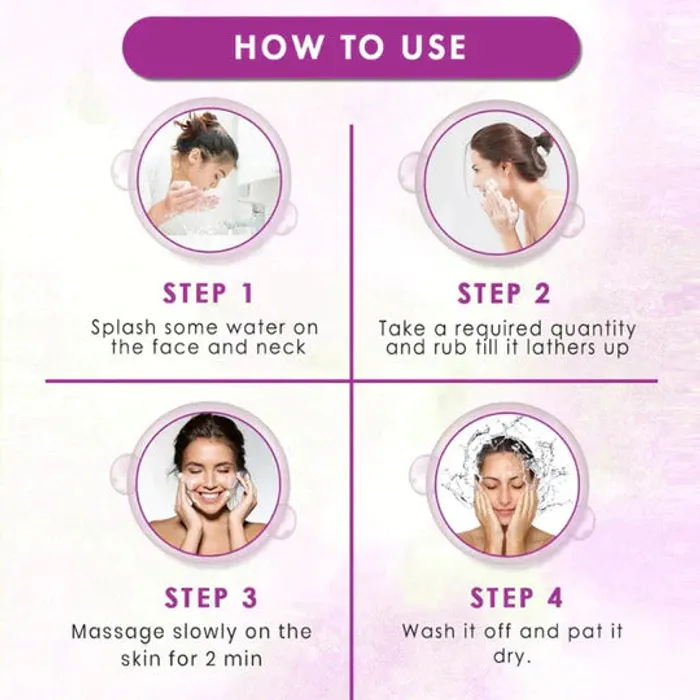 HOW TO USE

STEP 1
Splash some water on the face and neck

STEP 2
Take a required quantity and rub till it lathers up

STEP 3
Massage slowly on the skin for 2 min

STEP 4
Wash it off and pat it dry.